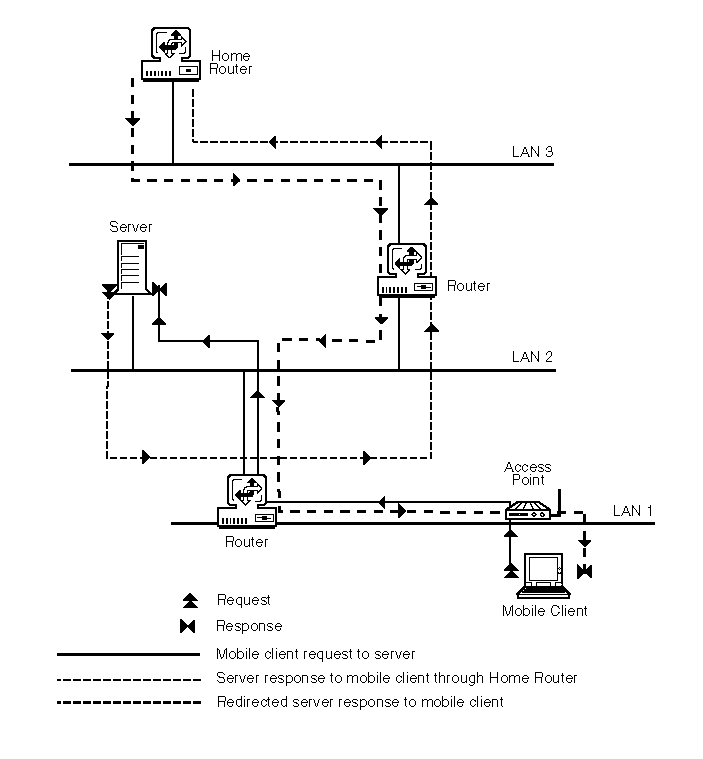 Home Router

LAN 3

Server

Router

LAN 2

Access Point

LAN 1

Router

Mobile Client

Request

Response

Mobile client request to server

Server response to mobile client through Home Router

Redirected server response to mobile client