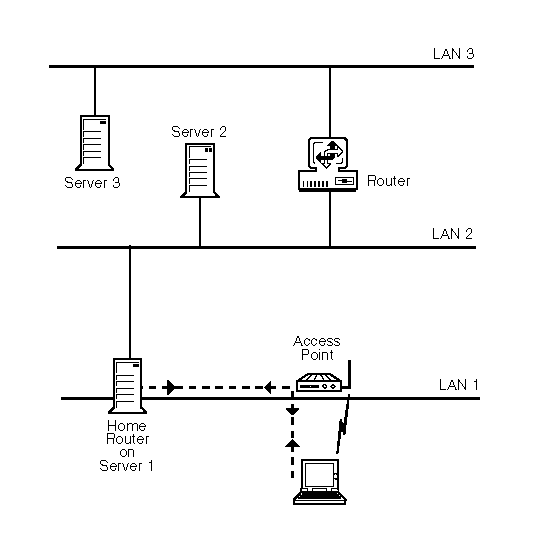 LAN 3

Server 2

Server 3

Router

LAN 2

Access Point

LAN 1

Home Router on Server 1