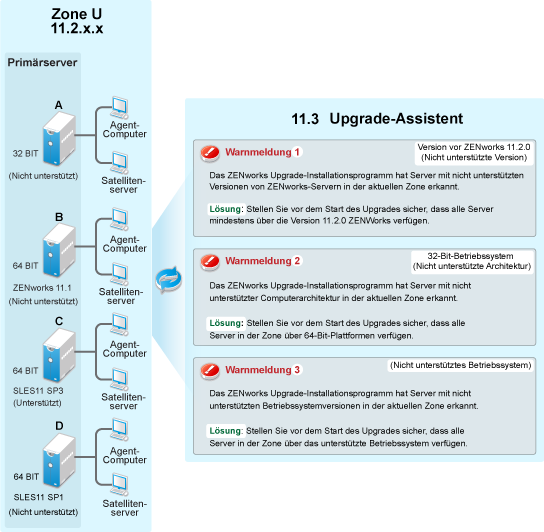 Zone U
11.2.x.x

Primärserver

A

32 BIT

(Nicht unterstützt)

Agent-Computer

Satelliten-server

B

64 BIT

ZENworks 11.1
(Nicht unterstützt)

Agent-Computer

Satelliten-server

C

64 BIT

SLES11 SP3
(Unterstützt)

Agent-Computer

Satelliten-server

D

64 BIT

SLES11 SP1
(Nicht unterstützt)

Agent-Computer

Satelliten-server

11.3 Upgrade-Assistent

Warnmeldung 1

Version vor ZENworks 11.2.0
(Nicht unterstützte Version)

Das ZENworks Upgrade-Installationsprogramm hat Server mit nicht unterstützten Versionen von ZENworks-Servern in der aktuellen Zone erkannt.

Lösung: Stellen Sie vor dem Start des Upgrades sicher, dass alle Server mindestens über die Version 11.2.0 ZENWorks verfügen.

Warnmeldung 2

32-Bit-Betriebssystem
(Nicht unterstützte Architektur)

Das ZENworks Upgrade-Installationsprogramm hat Server mit nicht unterstützter Computerarchitektur in der aktuellen Zone erkannt.

Lösung: Stellen Sie vor dem Start des Upgrades sicher, dass alle Server in der Zone über 64-Bit-Plattformen verfügen.

Warnmeldung 3

(Nicht unterstütztes Betriebssystem)

Das ZENworks Upgrade-Installationsprogramm hat Server mit nicht unterstützten Betriebssystemversionen in der aktuellen Zone erkannt.

Lösung: Stellen Sie vor dem Start des Upgrades sicher, dass alle Server in der Zone über das unterstützte Betriebssystem verfügen.