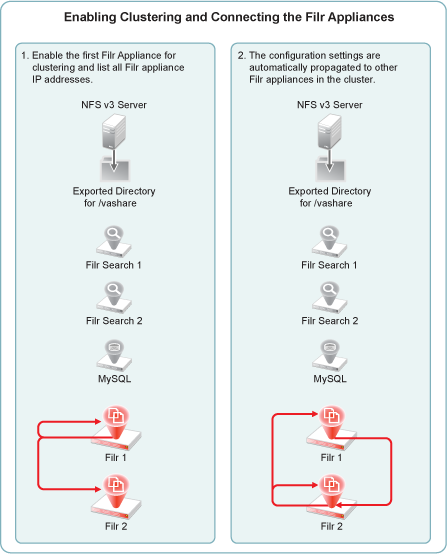 Enabling Clustering and Connecting the Filr Appliances

1. Enable the first Filr Appliance for clustering and list all Filr appliance IP addresses.

NFS v3 Server

Exported Directory for /vashare

Filr Search 1

Filr Search 2

MySQL

Filr 1

Filr 2

2. The configuration settings are automatically propagated to other Filr appliances in the cluster.

NFS v3 Server

Exported Directory for /vashare

Filr Search 1

Filr Search 2

MySQL

Filr 1

Filr 2