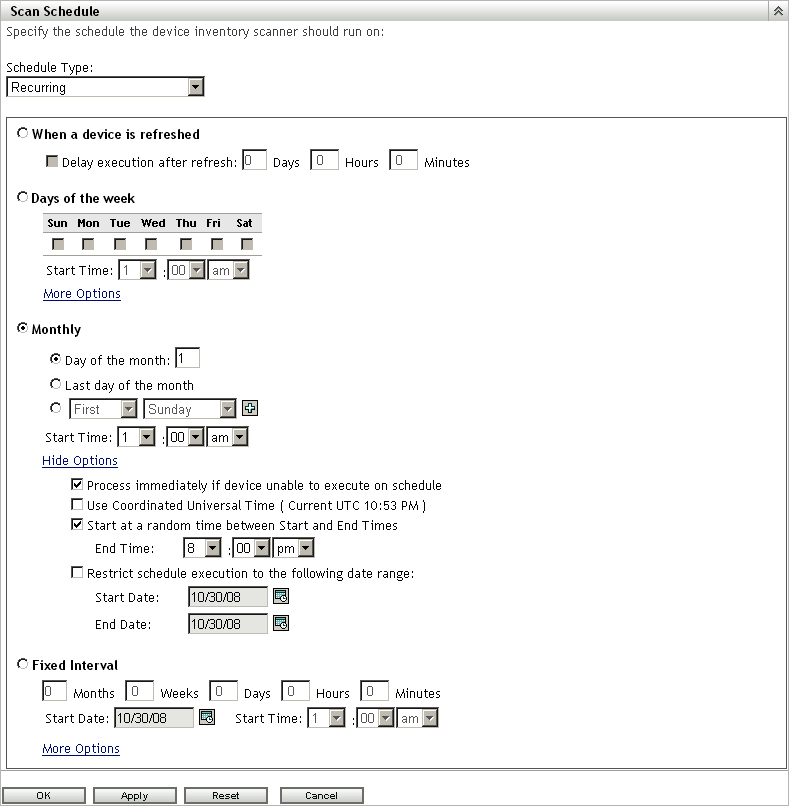 Scan Schedule

Specify the schedule the device inventory scanner should run on:

Schedule Type:
Recurring

When a device is refreshed

Delay execution after refresh: 0 Days 0 Hours 0 Minutes

Days of the week

| Sun | Mon | Tue | Wed | Thu | Fri | Sat |
|---|---|---|---|---|---|---|
| | | | | | | |

Start Time: 1 : 00 am

More Options

Monthly

Day of the month: 1

Last day of the month

First Sunday

Start Time: 1 : 00 am

Hide Options

Process immediately if device unable to execute on schedule

Use Coordinated Universal Time ( Current UTC 10:53 PM )

Start at a random time between Start and End Times

End Time: 8 : 00 pm

Restrict schedule execution to the following date range:

Start Date: 10/30/08

End Date: 10/30/08

Fixed Interval

0 Months 0 Weeks 0 Days 0 Hours 0 Minutes

Start Date: 10/30/08 Start Time: 1 : 00 am

More Options

OK Apply Reset Cancel